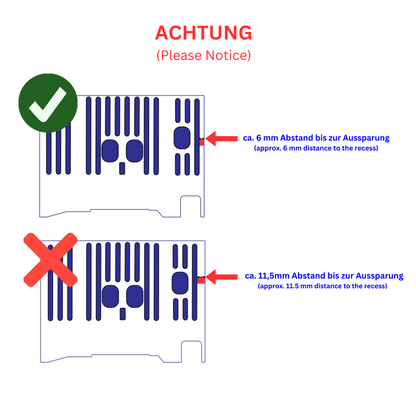 ACHTUNG
(Please Notice)

ca. 6 mm Abstand bis zur Aussparung
(approx. 6 mm distance to the recess)

ca. 11,5mm Abstand bis zur Aussparung
(approx. 11.5 mm distance to the recess)